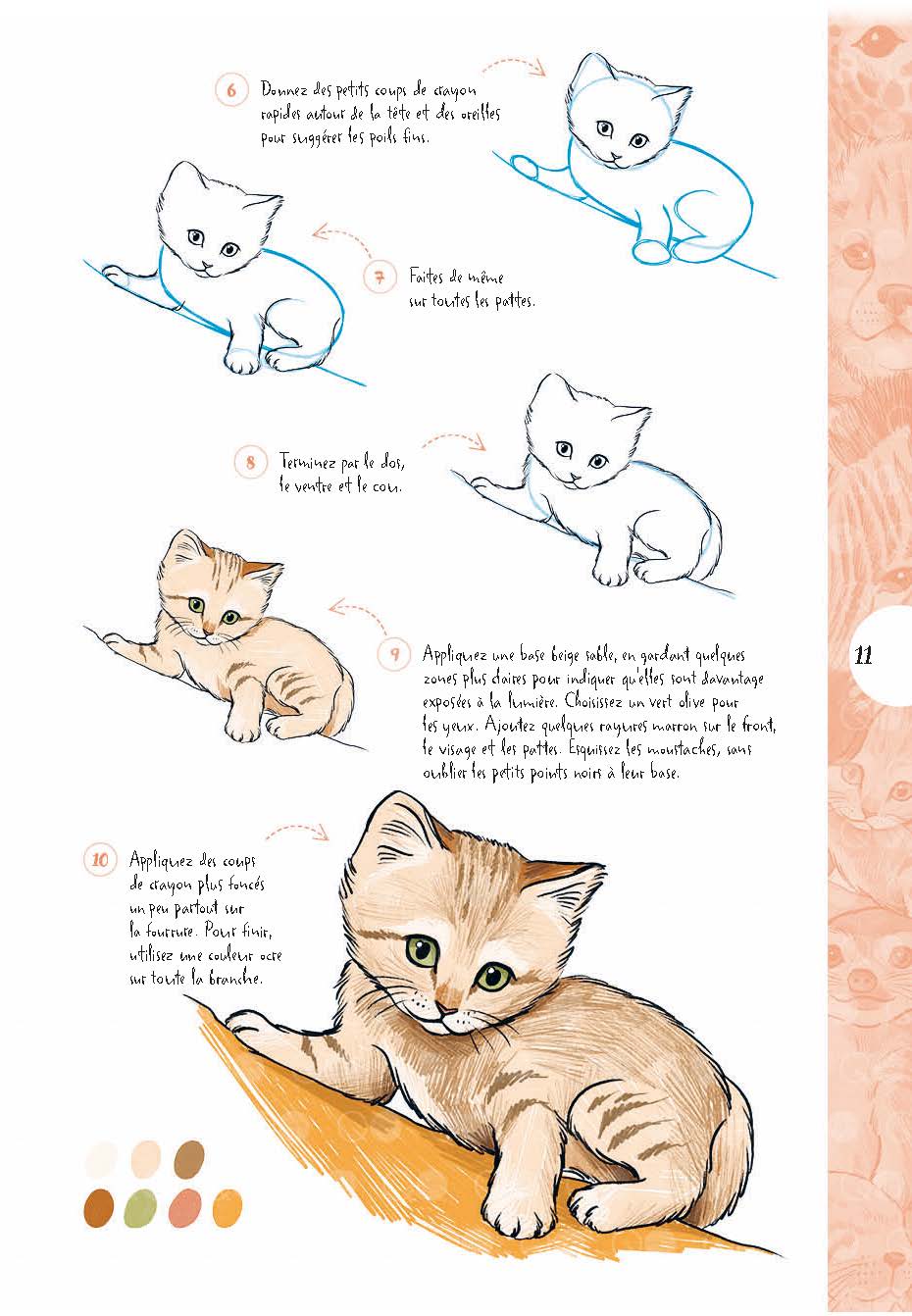 6 Donnez des petits coups de crayon rapides autour de la tête et des oreilles pour suggérer les poils fins.

7 Faites de même sur toutes les pattes.

8 Terminez par le dos, le ventre et le cou.

9 Appliquez une base beige sable, en gardant quelques zones plus claires pour indiquer qu'elles sont davantage exposées à la lumière. Choisissez un vert olive pour les yeux. Ajoutez quelques rayures marron sur le front, le visage et les pattes. Esquissez les moustaches, sans oublier les petits points noirs à leur base.

10 Appliquez des coups de crayon plus foncés un peu partout sur la fourrure. Pour finir, utilisez une couleur ocre sur toute la branche.

11